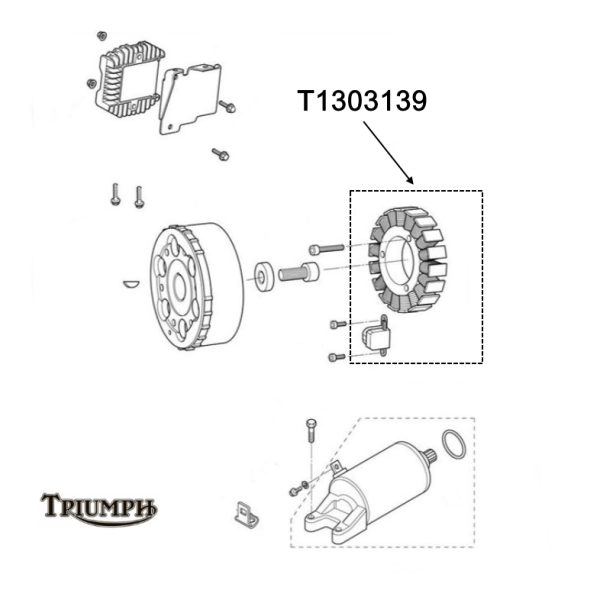 T1303139

TRIUMPH