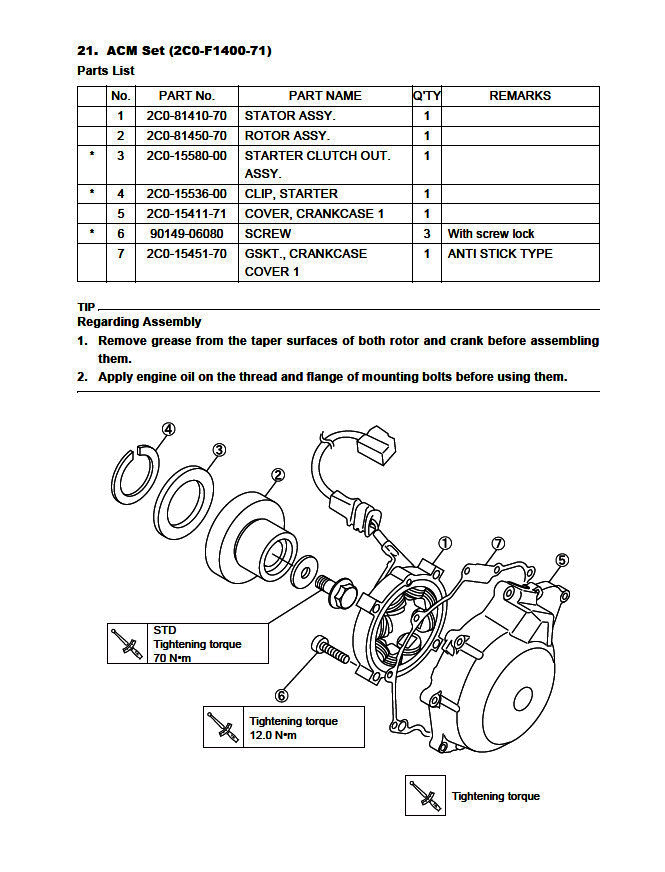 21. ACM Set (2C0-F1400-71)

Parts List

| | No. | PART No. | PART NAME | Q'TY | REMARKS |
|---|---|---|---|---|---|
| | 1 | 2C0-81410-70 | STATOR ASSY. | 1 | |
| | 2 | 2C0-81450-70 | ROTOR ASSY. | 1 | |
| * | 3 | 2C0-15580-00 | STARTER CLUTCH OUT. ASSY. | 1 | |
| * | 4 | 2C0-15536-00 | CLIP, STARTER | 1 | |
| | 5 | 2C0-15411-71 | COVER, CRANKCASE 1 | 1 | |
| * | 6 | 90149-06080 | SCREW | 3 | With screw lock |
| | 7 | 2C0-15451-70 | GSKT., CRANKCASE COVER 1 | 1 | ANTI STICK TYPE |

TIP

Regarding Assembly

1. Remove grease from the taper surfaces of both rotor and crank before assembling them.
2. Apply engine oil on the thread and flange of mounting bolts before using them.

④ ③ ② ① ⑦ ⑤

STD
Tightening torque
70 N•m

⑥

Tightening torque
12.0 N•m

Tightening torque