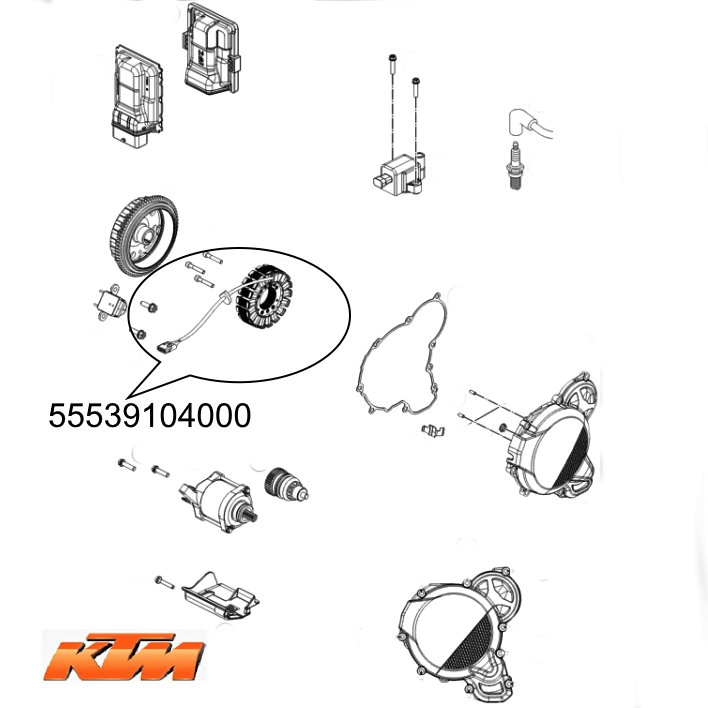 55539104000

KTM