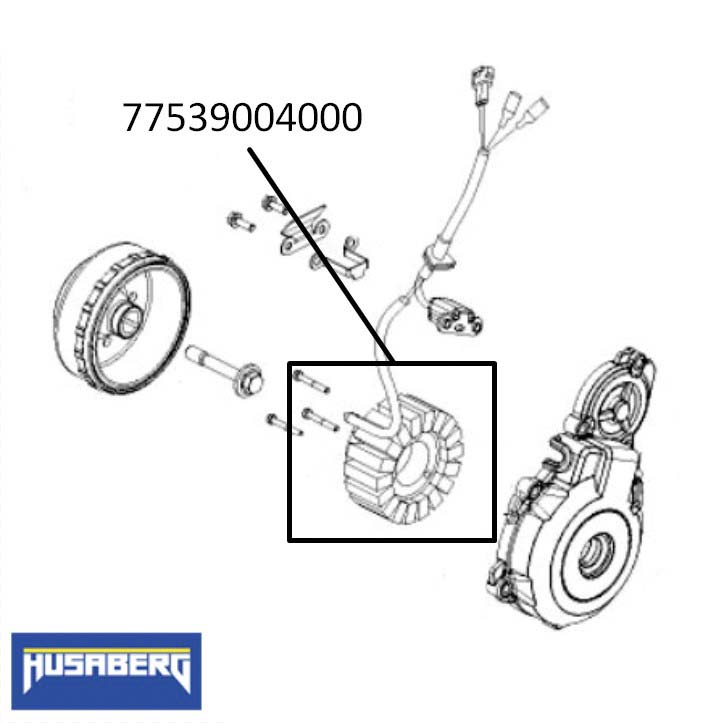 77539004000

HUSABERG