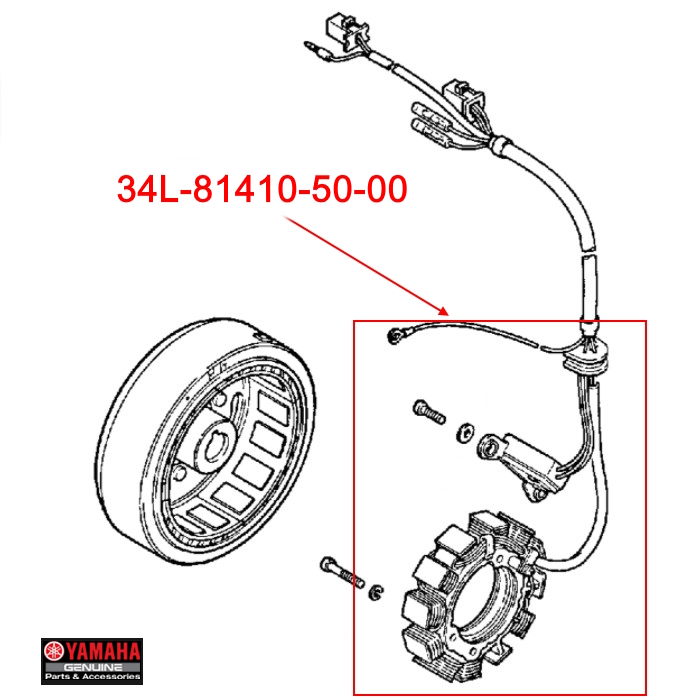 34L-81410-50-00

YAMAHA
GENUINE
Parts & Accessories