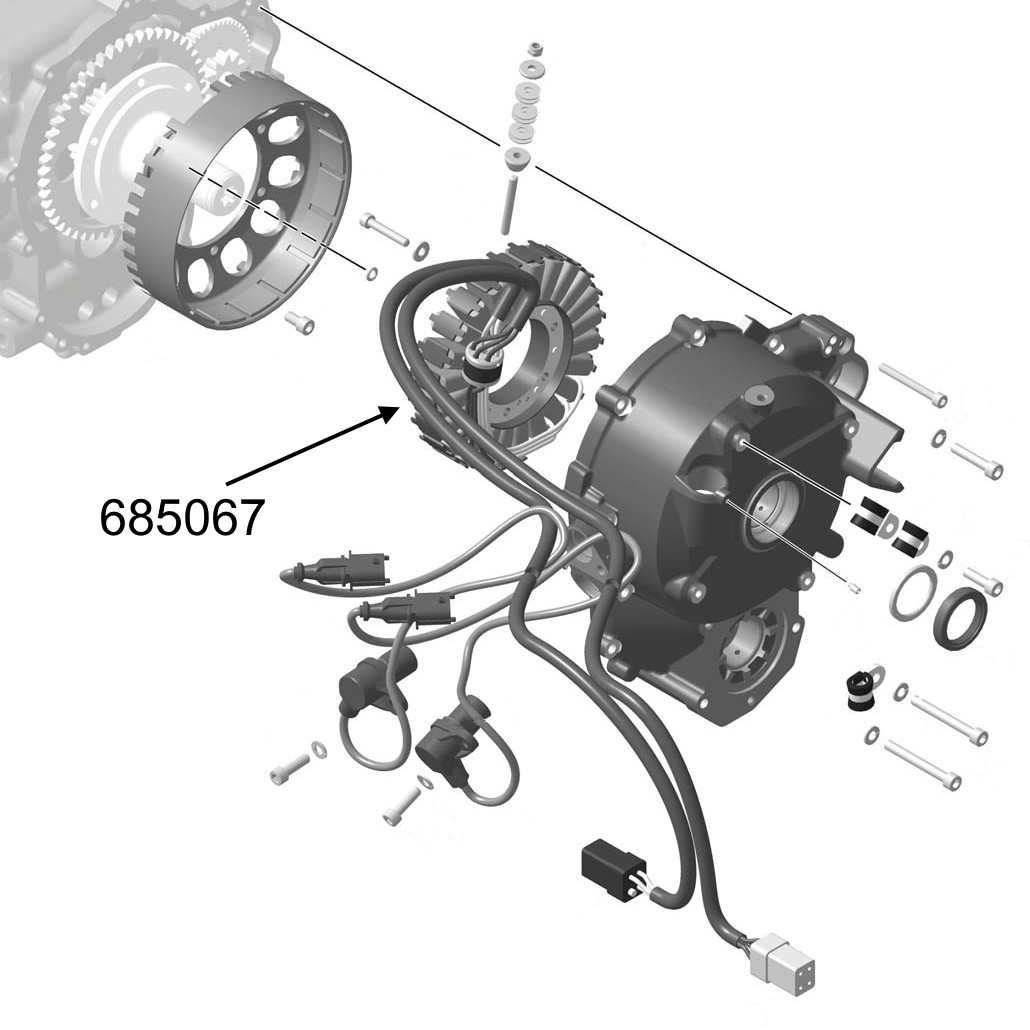 685067